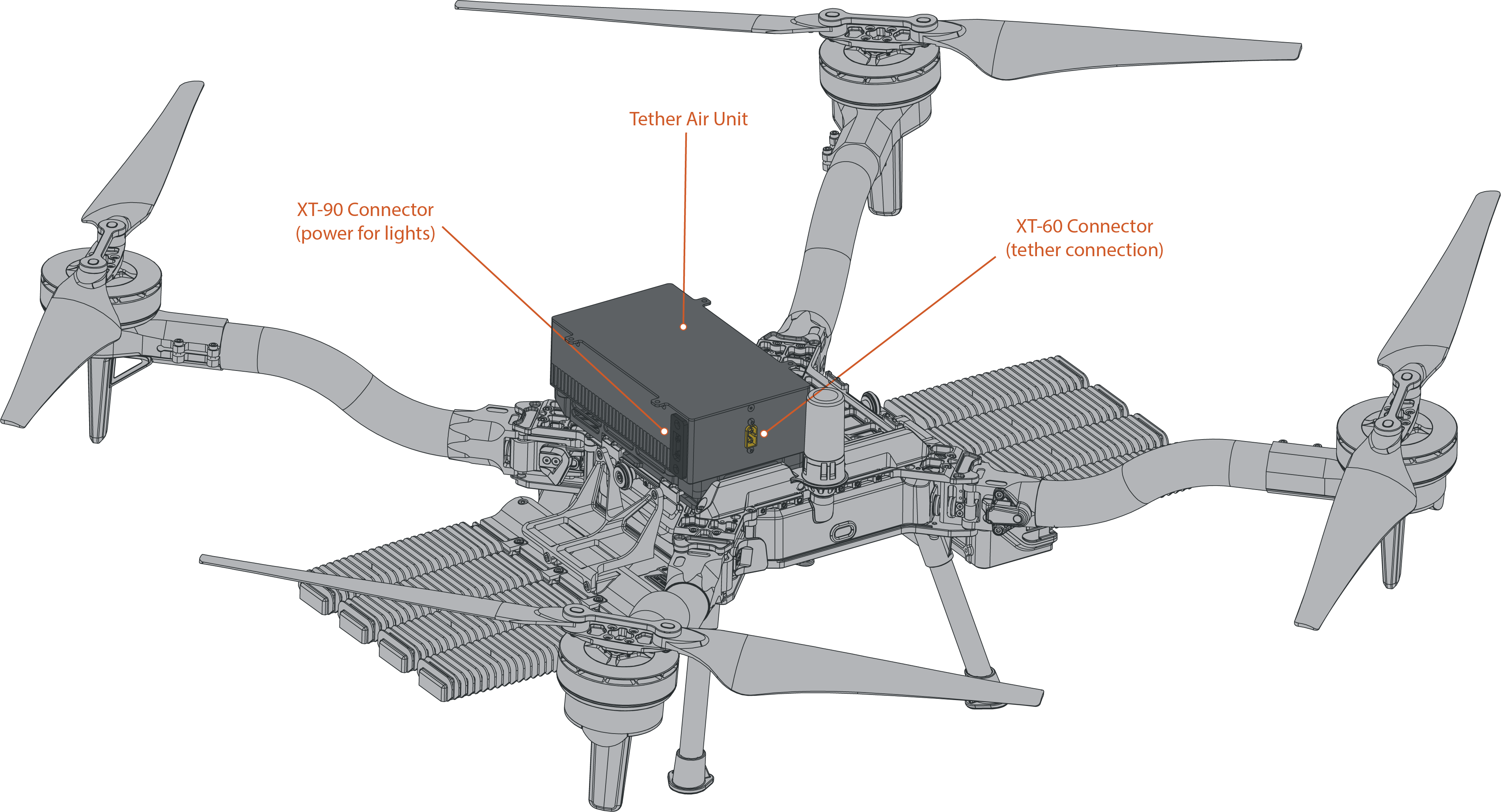 Tether Air Unit

XT-90 Connector
(power for lights)

XT-60 Connector
(tether connection)